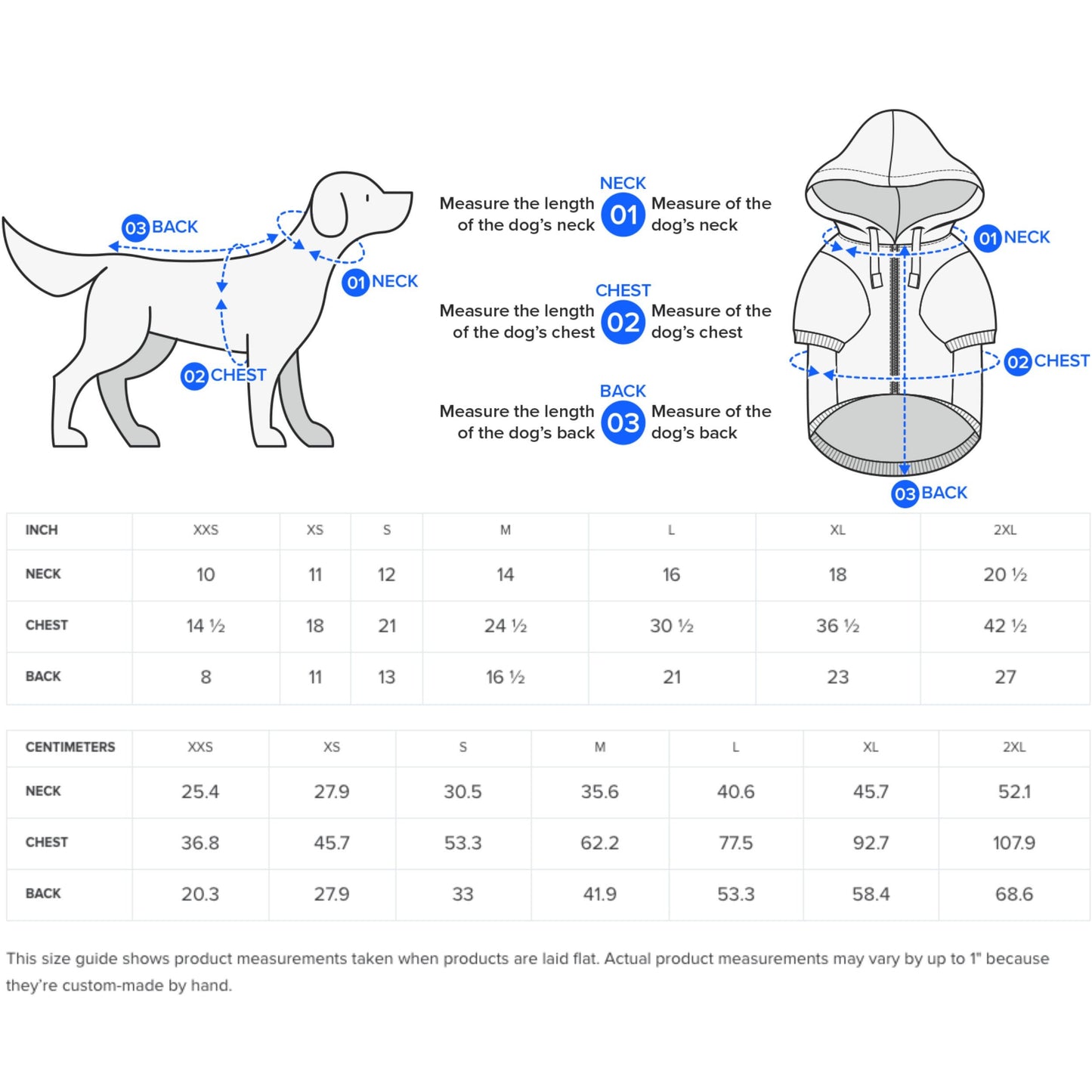 03 BACK

01 NECK

02 CHEST

NECK
Measure the length of the dog's neck
01
Measure of the dog's neck

CHEST
Measure the length of the dog's chest
02
Measure of the dog's chest

BACK
Measure the length of the dog's back
03
Measure of the dog's back

01 NECK

02 CHEST

03 BACK

| INCH | XXS | XS | S | M | L | XL | 2XL |
|---|---|---|---|---|---|---|---|
| NECK | 10 | 11 | 12 | 14 | 16 | 18 | 20 ½ |
| CHEST | 14 ½ | 18 | 21 | 24 ½ | 30 ½ | 36 ½ | 42 ½ |
| BACK | 8 | 11 | 13 | 16 ½ | 21 | 23 | 27 |

| CENTIMETERS | XXS | XS | S | M | L | XL | 2XL |
|---|---|---|---|---|---|---|---|
| NECK | 25.4 | 27.9 | 30.5 | 35.6 | 40.6 | 45.7 | 52.1 |
| CHEST | 36.8 | 45.7 | 53.3 | 62.2 | 77.5 | 92.7 | 107.9 |
| BACK | 20.3 | 27.9 | 33 | 41.9 | 53.3 | 58.4 | 68.6 |

This size guide shows product measurements taken when products are laid flat. Actual product measurements may vary by up to 1" because they're custom-made by hand.